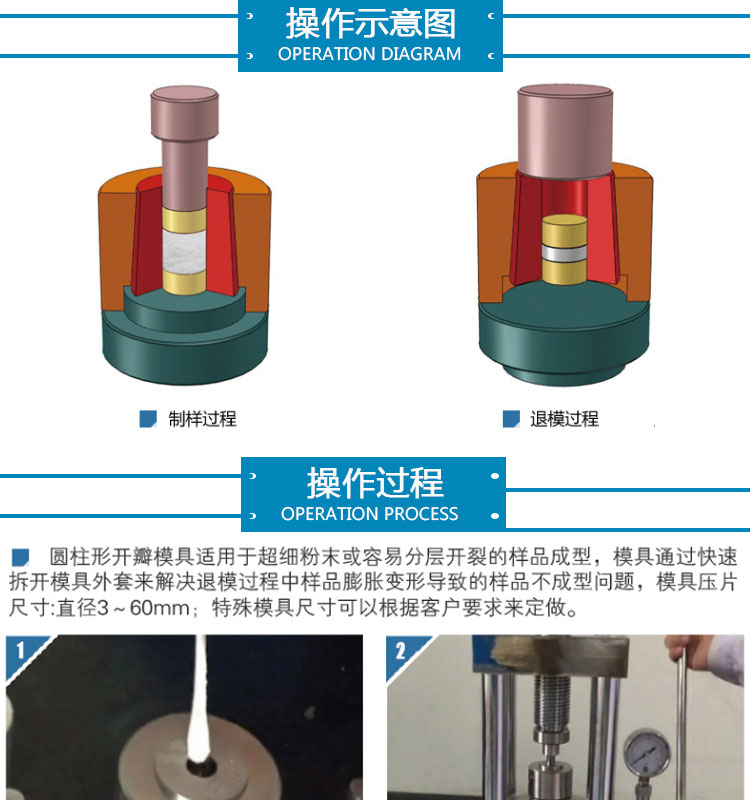 操作示意图
OPERATION DIAGRAM

制样过程

退模过程

操作过程
OPERATION PROCESS

圆柱形开瓣模具适用于超细粉末或容易分层开裂的样品成型，模具通过快速拆开模具外套来解决退模过程中样品膨胀变形导致的样品不成型问题，模具压片尺寸:直径3～60mm；特殊模具尺寸可以根据客户要求来定做。

1

2