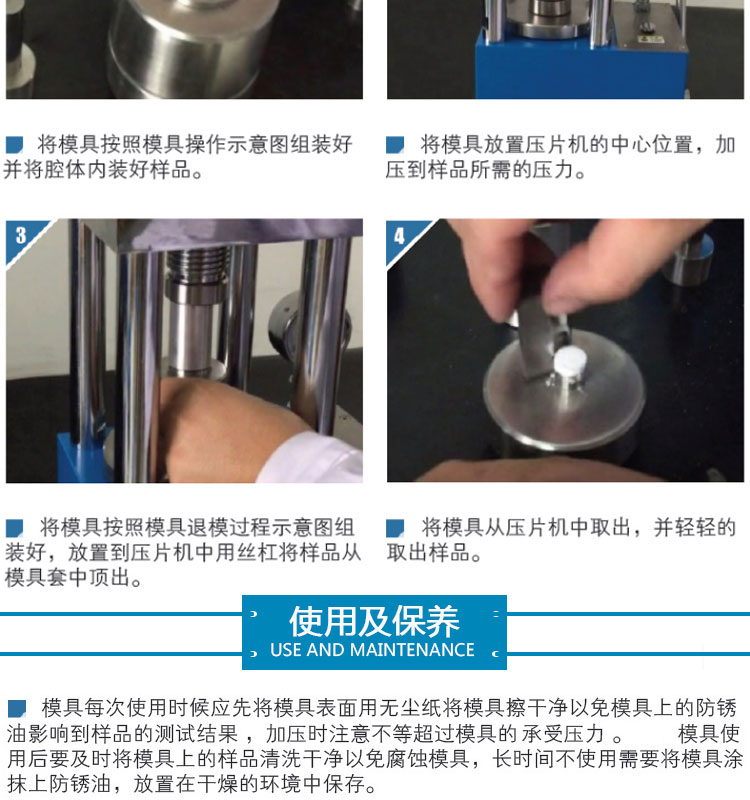 将模具按照模具操作示意图组装好并将腔体内装好样品。

将模具放置压片机的中心位置，加压到样品所需的压力。

3

4

将模具按照模具退模过程示意图组装好，放置到压片机中用丝杠将样品从模具套中顶出。

将模具从压片机中取出，并轻轻的取出样品。

使用及保养
USE AND MAINTENANCE

模具每次使用时候应先将模具表面用无尘纸将模具擦干净以免模具上的防锈油影响到样品的测试结果，加压时注意不等超过模具的 承受压力 。 模具使用后要及时将模具上的样品清洗干净以免腐蚀模具，长时间不使用需要将模具涂抹上防锈油，放置在干燥的环境中保存。