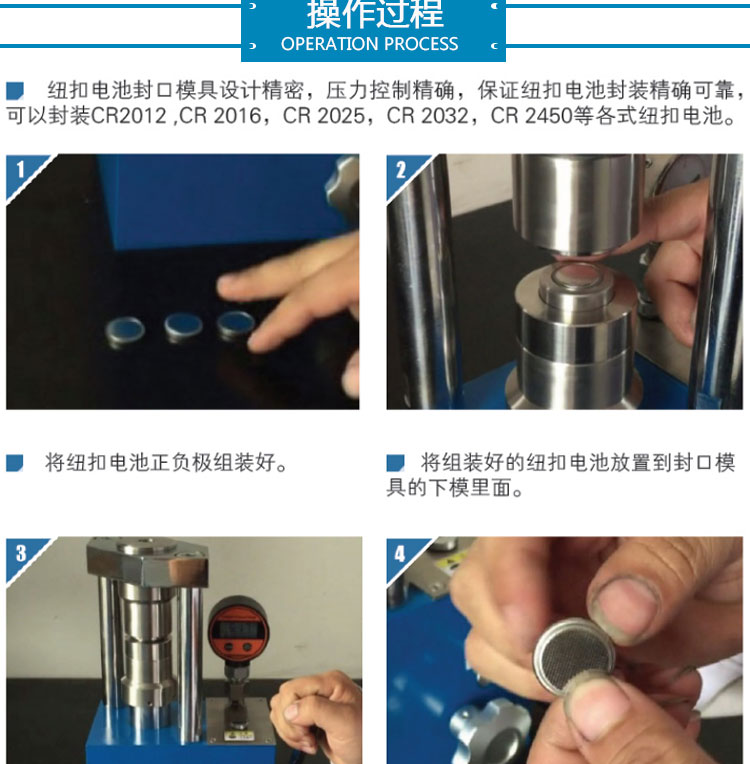 操作过程
OPERATION PROCESS

纽扣电池封口模具设计精密，压力控制精确，保证纽扣电池封装精确可靠，可以封装CR2012 ,CR 2016，CR 2025，CR 2032，CR 2450等各式纽扣电池。

1

2

将纽扣电池正负极组装好。

将组装好的纽扣电池放置到封口模具的下模里面。

3

4