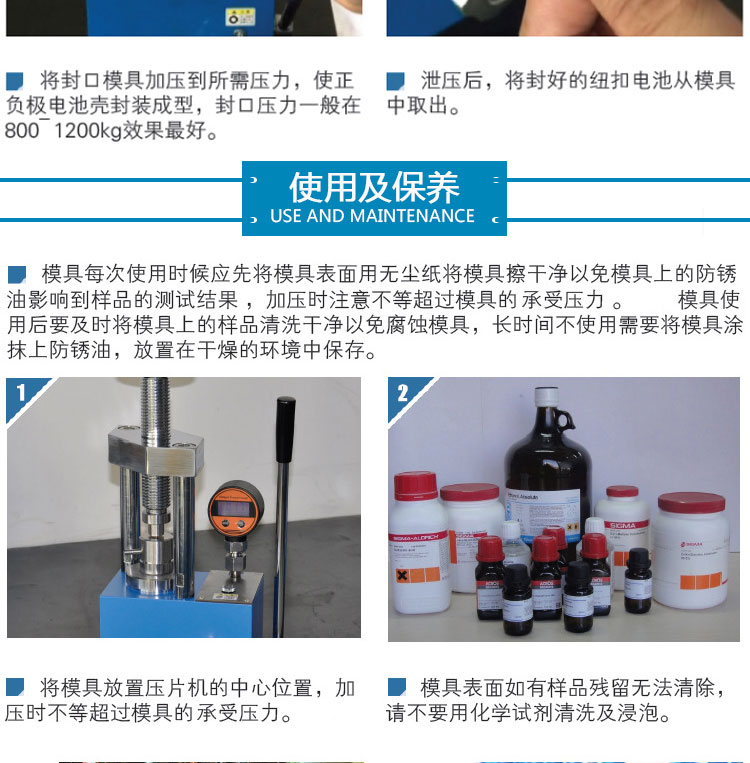 将封口模具加压到所需压力，使正负极电池壳封装成型，封口压力一般在800¯1200kg效果最好。

泄压后，将封好的纽扣电池从模具中取出。

使用及保养
USE AND MAINTENANCE

模具每次使用时候应先将模具表面用无尘纸将模具擦干净以免模具上的防锈油影响到样品的测试结果，加压时注意不等超过模具的承受压力。 模具使用后要及时将模具上的样品清洗干净以免腐蚀模具，长时间不使用需要将模具涂抹上防锈油，放置在干燥的环境中保存。

1

2

SIGMA-ALDRICH

SIGMA

将模具放置压片机的中心位置，加压时不等超过模具的承受压力。

模具表面如有样品残留无法清除，请不要用化学试剂清洗及浸泡。