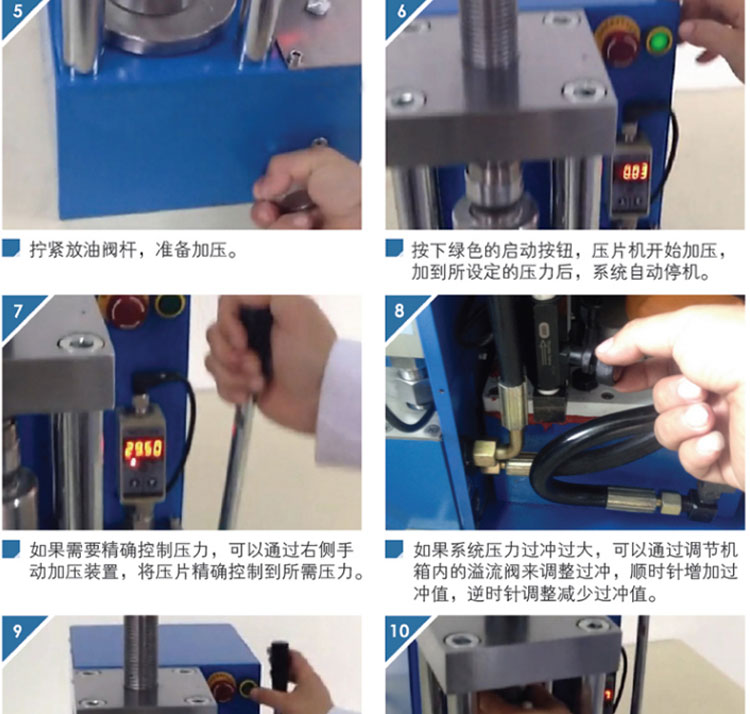 5

拧紧放油阀杆，准备加压。

6

003

按下绿色的启动按钮，压片机开始加压，加到所设定的压力后，系统自动停机。

7

2960

如果需要精确控制压力，可以通过右侧手动加压装置，将压片精确控制到所需压力。

8

如果系统压力过冲过大，可以通过调节机箱内的溢流阀来调整过冲，顺时针增加过冲值，逆时针调整减少过冲值。

9

10