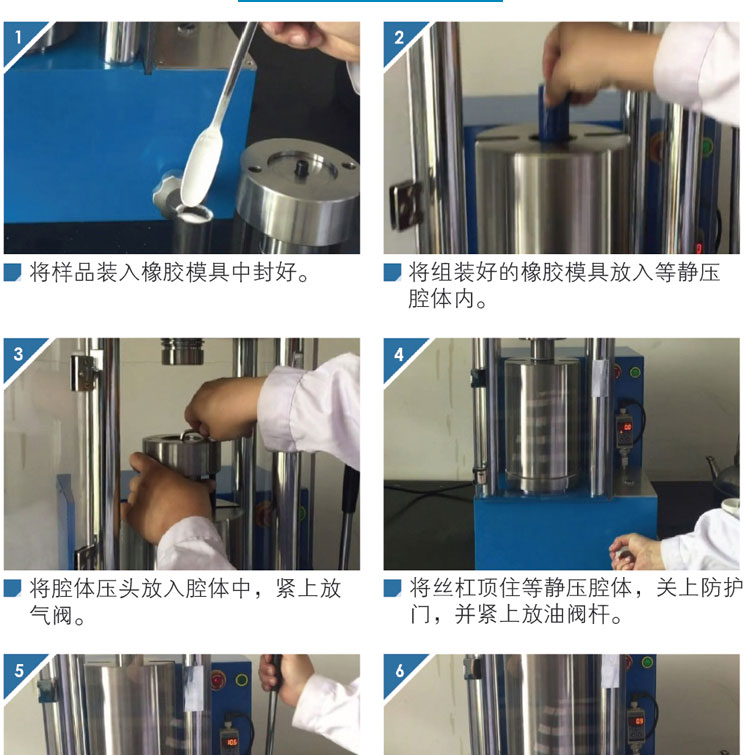 1

将样品装入橡胶模具中封好。

2

将组装好的橡胶模具放入等静压腔体内。

3

将腔体压头放入腔体中，紧上放气阀。

4

将丝杠顶住等静压腔体，关上防护门，并紧上放油阀杆。

5

6