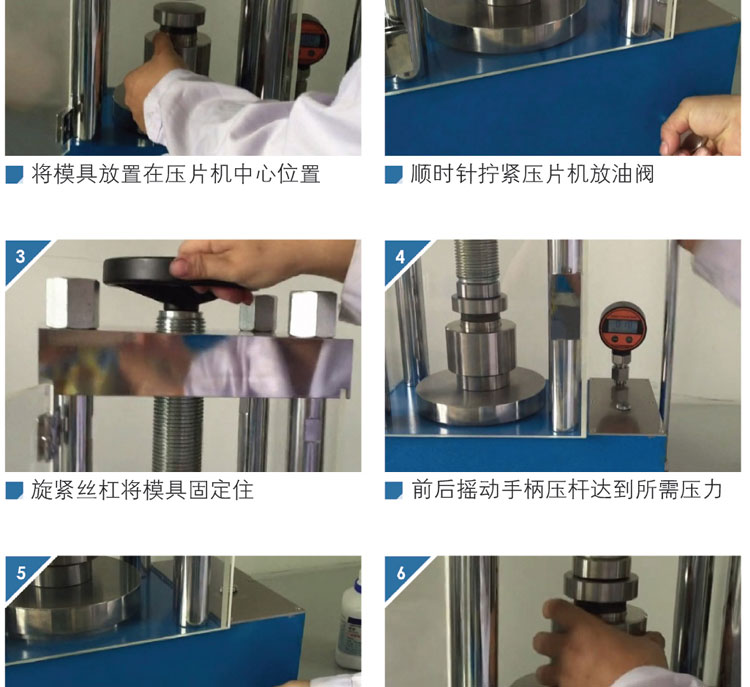 将模具放置在压片机中心位置

顺时针拧紧压片机放油阀

3

旋紧丝杠将模具固定住

4

前后摇动手柄压杆达到所需压力

5

6